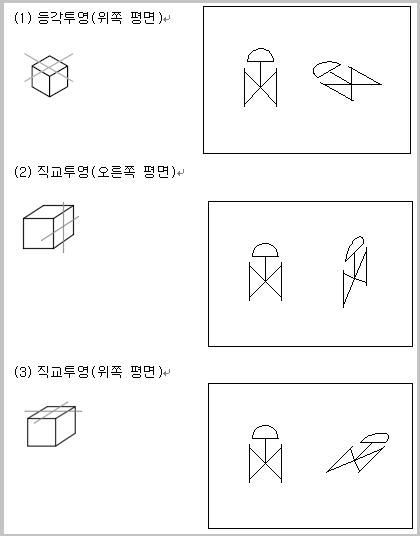 (1) 등각투영(위쪽 평면)

(2) 직교투영(오른쪽 평면)

(3) 직교투영(위쪽 평면)